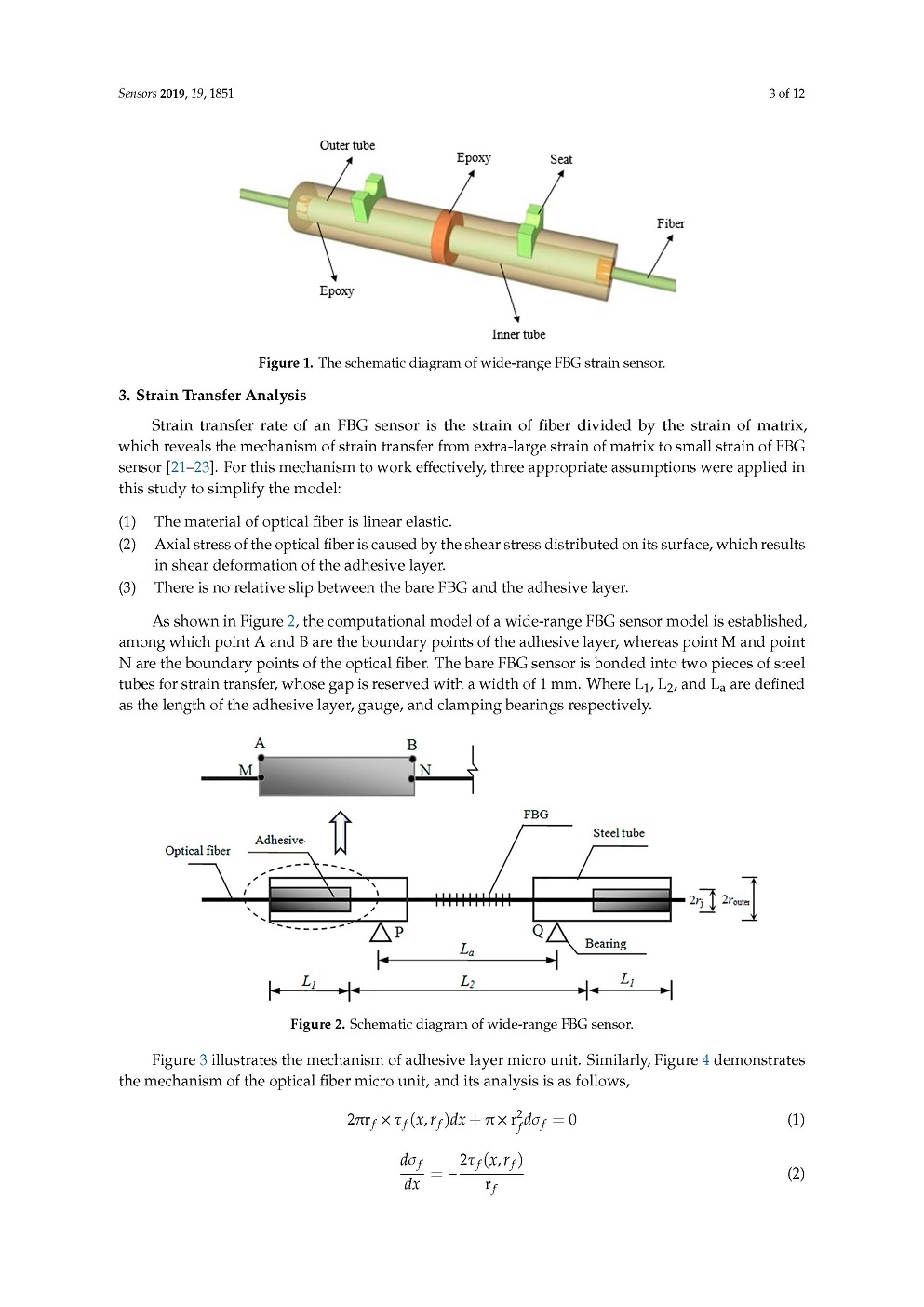 Sensors 2019, 19, 1851

3 of 12

Outer tube

Epoxy

Seat

Fiber

Epoxy

Inner tube

Figure 1. The schematic diagram of wide-range FBG strain sensor.

3. Strain Transfer Analysis

Strain transfer rate of an FBG sensor is the strain of fiber divided by the strain of matrix, which reveals the mechanism of strain transfer from extra-large strain of matrix to small strain of FBG sensor [21–23]. For this mechanism to work effectively, three appropriate assumptions were applied in this study to simplify the model:

(1) The material of optical fiber is linear elastic.
(2) Axial stress of the optical fiber is caused by the shear stress distributed on its surface, which results in shear deformation of the adhesive layer.
(3) There is no relative slip between the bare FBG and the adhesive layer.

As shown in Figure 2, the computational model of a wide-range FBG sensor model is established, among which point A and B are the boundary points of the adhesive layer, whereas point M and point N are the boundary points of the optical fiber. The bare FBG sensor is bonded into two pieces of steel tubes for strain transfer, whose gap is reserved with a width of 1 mm. Where $L_1$, $L_2$, and $L_a$ are defined as the length of the adhesive layer, gauge, and clamping bearings respectively.

A B M N

FBG

Steel tube

Adhesive

Optical fiber

$2r_j$ $2r_{outer}$

P Q

Bearing

$L_a$

$L_1$ $L_2$ $L_1$

Figure 2. Schematic diagram of wide-range FBG sensor.

Figure 3 illustrates the mechanism of adhesive layer micro unit. Similarly, Figure 4 demonstrates the mechanism of the optical fiber micro unit, and its analysis is as follows,

$2\pi r_f \times \tau_f(x, r_f)dx + \pi \times r_f^2 d\sigma_f = 0$ (1)

$\frac{d\sigma_f}{dx} = -\frac{2\tau_f(x, r_f)}{r_f}$ (2)